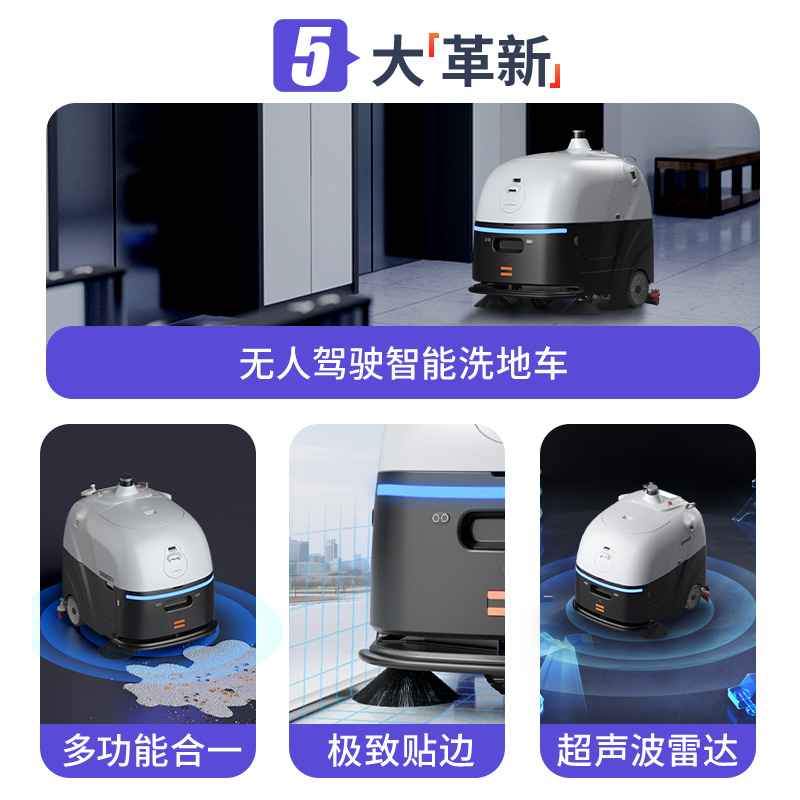 5 大「革新」

无人驾驶智能洗地车

多功能合一

极致贴边

超声波雷达